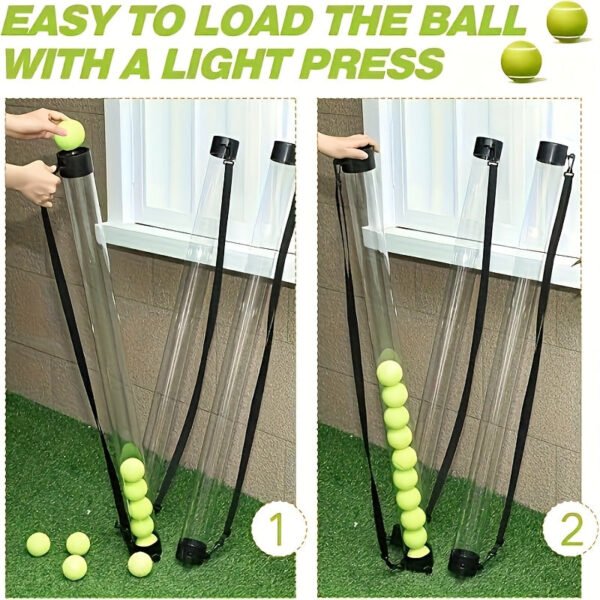 EASY TO LOAD THE BALL
WITH A LIGHT PRESS

1

2