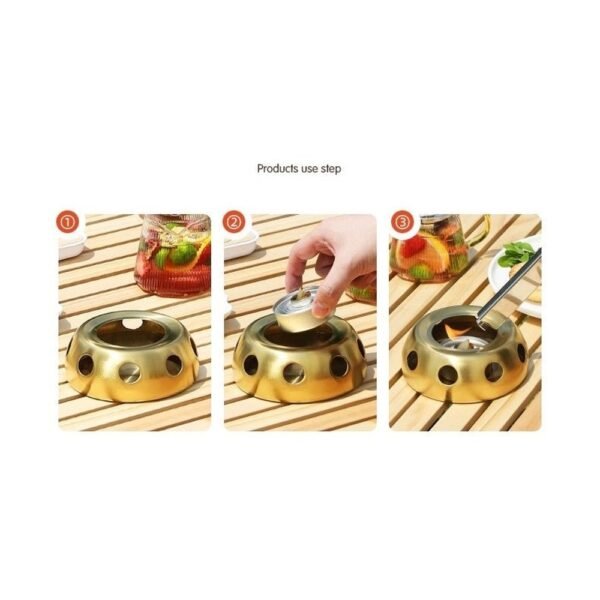 Products use step

①

②

③