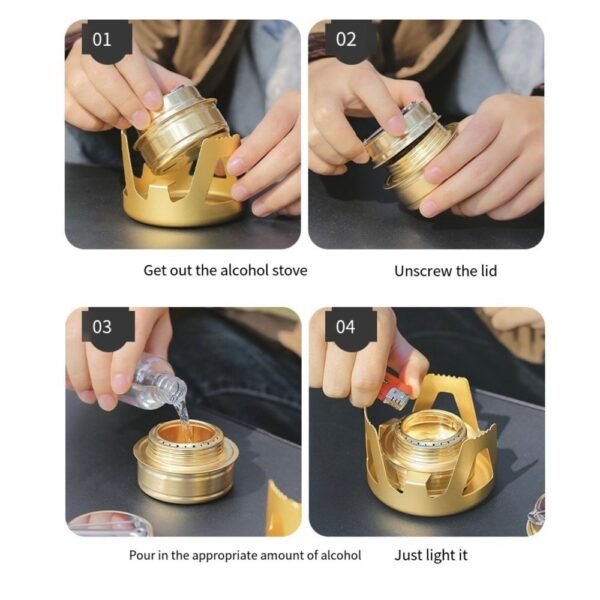 01

Get out the alcohol stove

02

Unscrew the lid

03

Pour in the appropriate amount of alcohol

04

Just light it