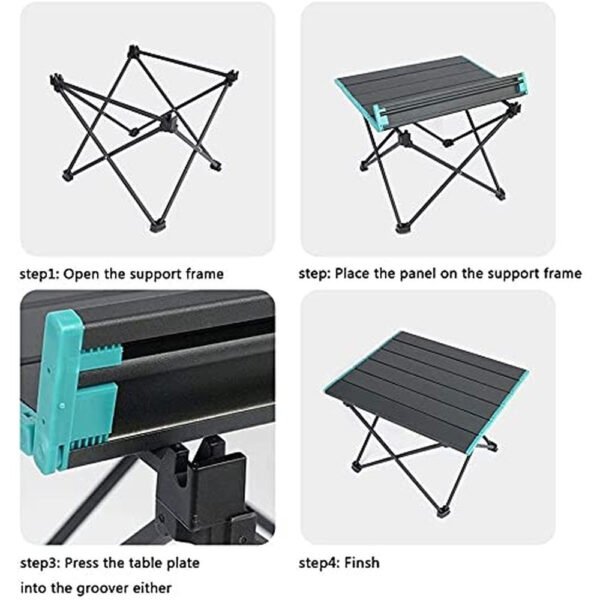 step1: Open the support frame

step: Place the panel on the support frame

step3: Press the table plate into the groover either

step4: Finsh