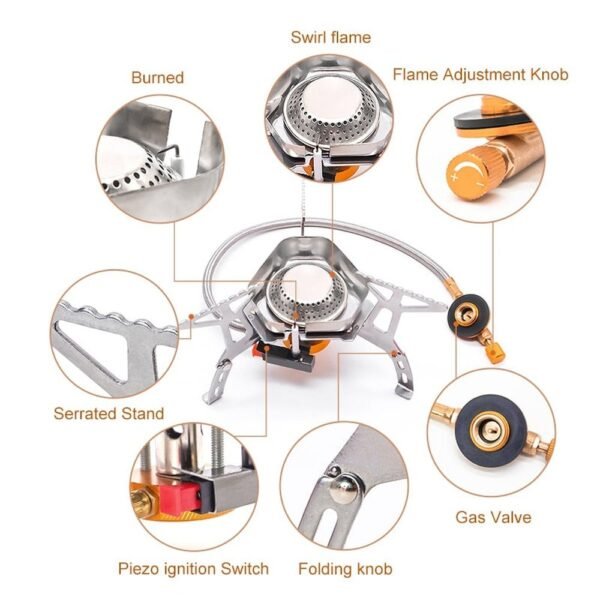 Swirl flame

Burned

Flame Adjustment Knob

+ -

Serrated Stand

Gas Valve

Piezo ignition Switch

Folding knob